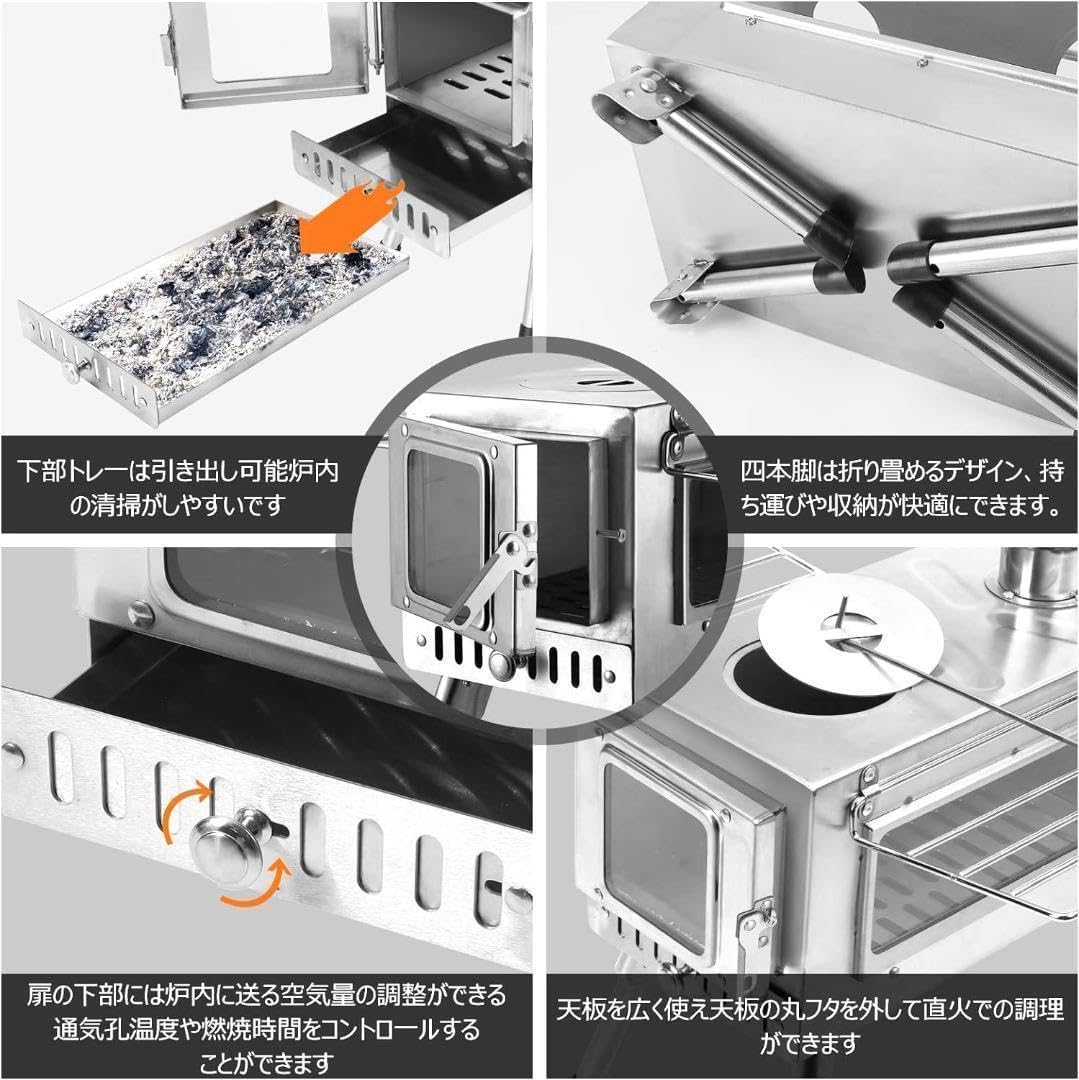 下部トレーは引き出し可能炉内の清掃がしやすいです

四本脚は折り畳めるデザイン、持ち運びや収納が快適にできます。

扉の下部には炉内に送る空気量の調整ができる通気孔温度や燃焼時間をコントロールすることができます

天板を広く使え天板の丸フタを外して直火での調理ができます